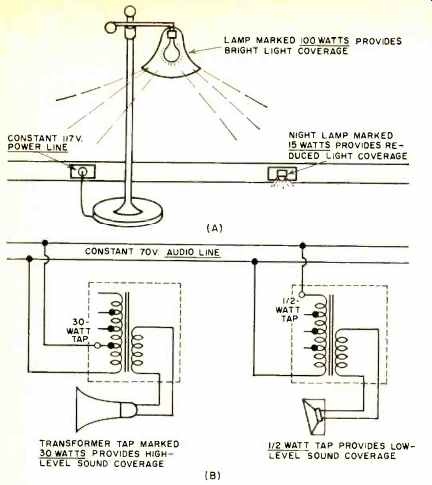 LAMP MARKED 100 WATTS PROVIDES BRIGHT LIGHT COVERAGE

CONSTANT 117V. POWER LINE

NIGHT LAMP MARKED 15 WATTS PROVIDES REDUCED LIGHT COVERAGE

(A)

CONSTANT 70V. AUDIO LINE

30-WATT TAP

1/2-WATT TAP

TRANSFORMER TAP MARKED 30 WATTS PROVIDES HIGH-LEVEL SOUND COVERAGE

1/2 WATT TAP PROVIDES LOW-LEVEL SOUND COVERAGE

(B)