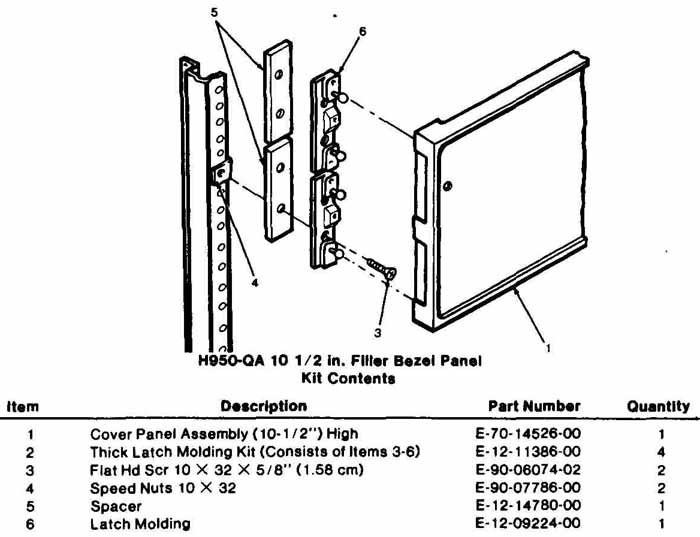 5

6

4

3

1

H950-QA 10 1/2 in. Filler Bezel Panel
Kit Contents

| Item | Description | Part Number | Quantity |
|---|---|---|---|
| 1 | Cover Panel Assembly (10-1/2") High | E-70-14526-00 | 1 |
| 2 | Thick Latch Molding Kit (Consists of Items 3-6) | E-12-11386-00 | 4 |
| 3 | Flat Hd Scr 10 × 32 × 5/8" (1.58 cm) | E-90-06074-02 | 2 |
| 4 | Speed Nuts 10 × 32 | E-90-07786-00 | 2 |
| 5 | Spacer | E-12-14780-00 | 1 |
| 6 | Latch Molding | E-12-09224-00 | 1 |