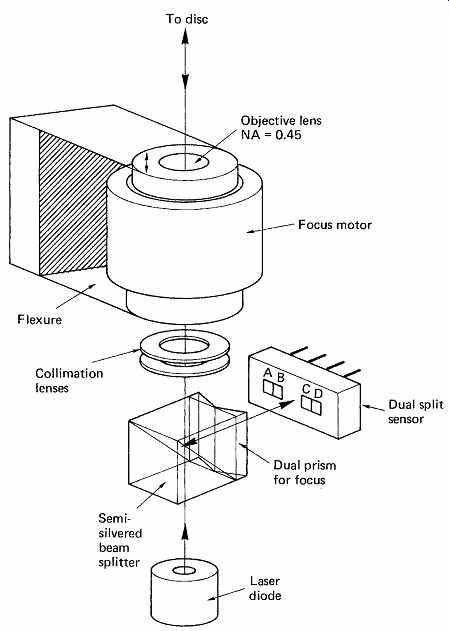 To disc

Objective lens
NA = 0.45

Focus motor

Flexure

Collimation lenses

A B

C D

Dual split sensor

Dual prism for focus

Semi-silvered beam splitter

Laser diode