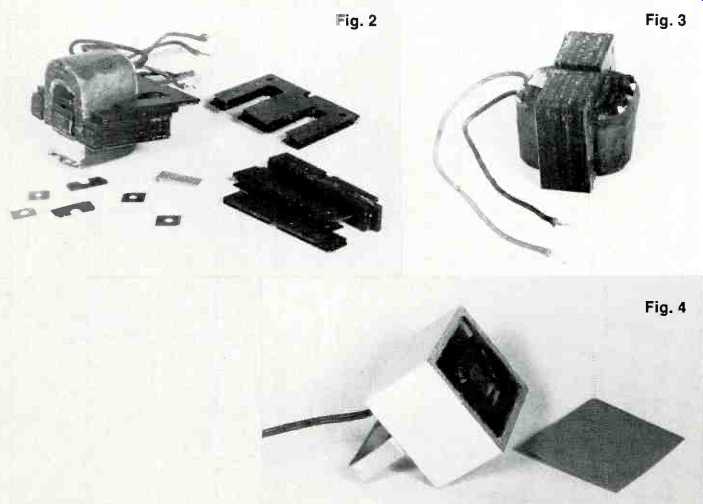 Fig. 2

Fig. 3

Fig. 4