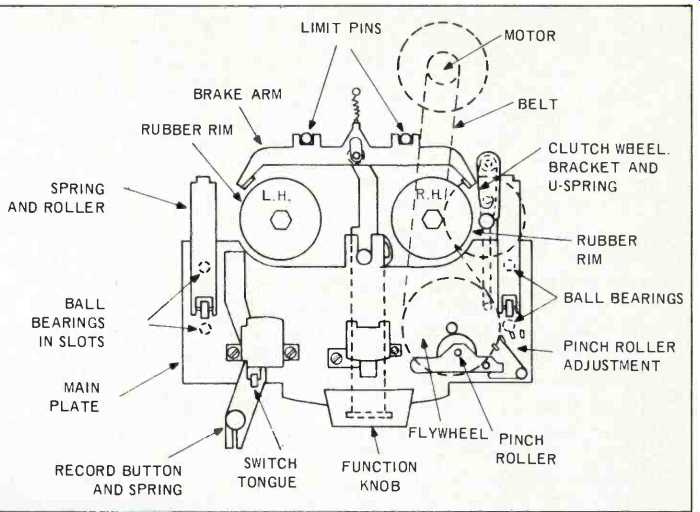 LIMIT PINS
MOTOR
BRAKE ARM
BELT
RUBBER RIM
CLUTCH WBEEL. BRACKET AND U-SPRING
SPRING AND ROLLER
L.H.
R.H.
RUBBER RIM
BALL BEARINGS IN SLOTS
BALL BEARINGS
PINCH ROLLER ADJUSTMENT
MAIN PLATE
FLYWHEEL
PINCH ROLLER
RECORD BUTTON AND SPRING
SWITCH TONGUE
FUNCTION KNOB