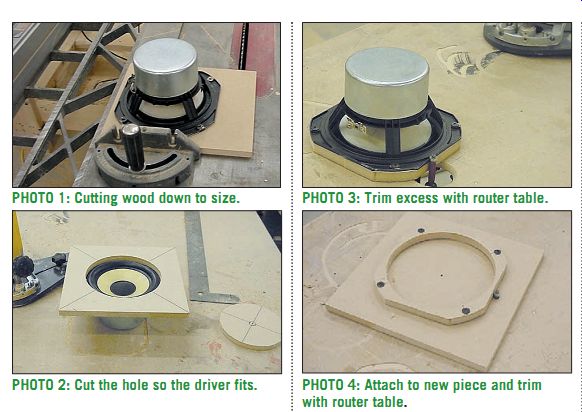 PHOTO 1: Cutting wood down to size.

PHOTO 2: Cut the hole so the driver fits.

PHOTO 3: Trim excess with router table.

PHOTO 4: Attach to new piece and trim with router table.