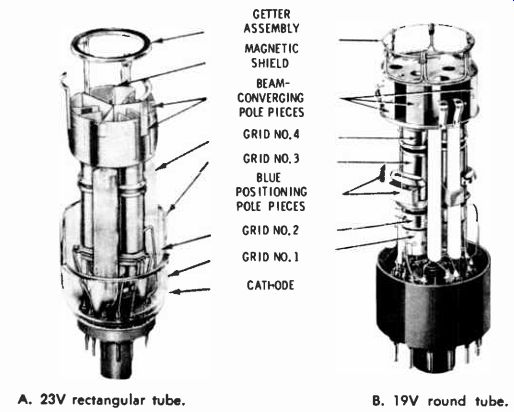 GETTER ASSEMBLY

MAGNETIC SHIELD

BEAM-CONVERGING POLE PIECES

GRID NO. 4

GRID NO. 3

BLUE POSITIONING POLE PIECES

GRID NO. 2

GRID NO. 1

CATHODE

A. 23V rectangular tube.

B. 19V round tube.