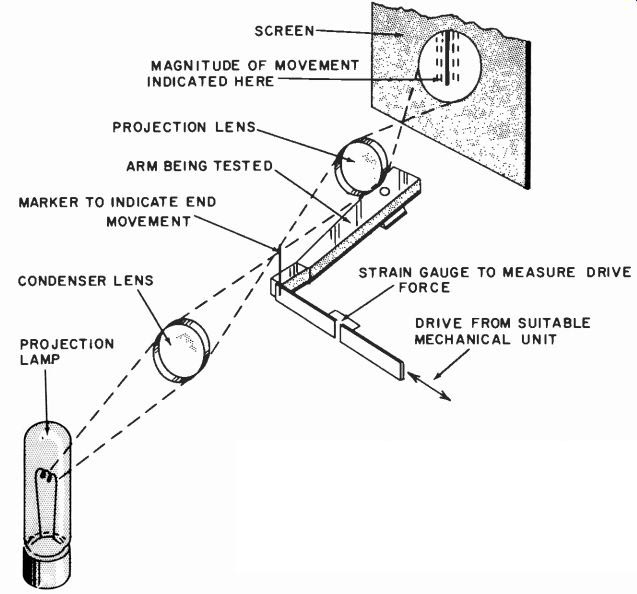 SCREEN

MAGNITUDE OF MOVEMENT INDICATED HERE

PROJECTION LENS

ARM BEING TESTED

MARKER TO INDICATE END MOVEMENT

CONDENSER LENS

STRAIN GAUGE TO MEASURE DRIVE FORCE

DRIVE FROM SUITABLE MECHANICAL UNIT

PROJECTION LAMP