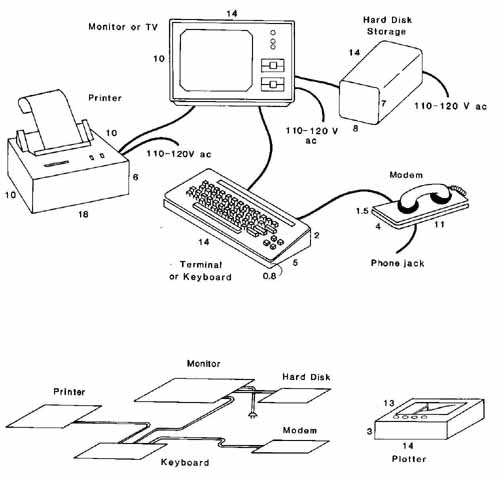 Monitor or TV
14
10
Hard Disk Storage
14
7
8
110-120 V ac
110-120 V ac
Printer
10
110-120V ac
6
10
18
Modem
1.5
4
11
Phone jack
14
2
5
0.8
Terminal or Keyboard

Monitor
Hard Disk
Printer
Modem
Keyboard
13
3
14
Plotter