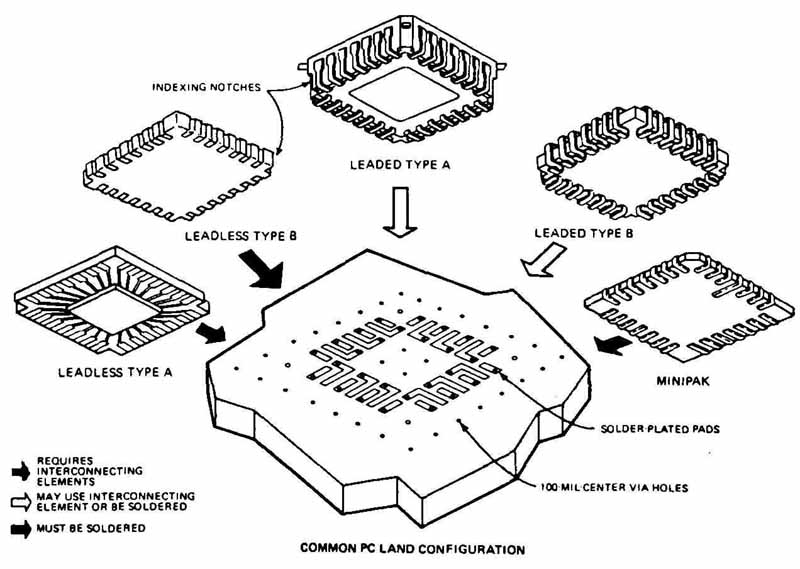 INDEXING NOTCHES

LEADED TYPE A

LEADLESS TYPE B

LEADED TYPE B

LEADLESS TYPE A

MINIPAK

SOLDER-PLATED PADS

100-MIL-CENTER VIA HOLES

REQUIRES INTERCONNECTING ELEMENTS

MAY USE INTERCONNECTING ELEMENT OR BE SOLDERED

MUST BE SOLDERED

COMMON PC LAND CONFIGURATION