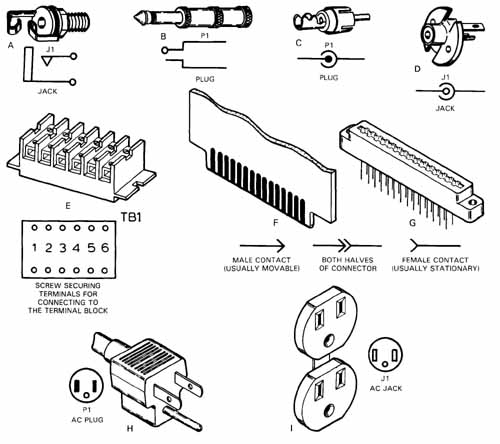 A
J1
JACK

B
P1
PLUG

C
P1
PLUG

D
J1
JACK

E
TB1

1 2 3 4 5 6

SCREW SECURING TERMINALS FOR CONNECTING TO THE TERMINAL BLOCK

F

G

MALE CONTACT (USUALLY MOVABLE)

BOTH HALVES OF CONNECTOR

FEMALE CONTACT (USUALLY STATIONARY)

P1
AC PLUG

H

I

J1
AC JACK