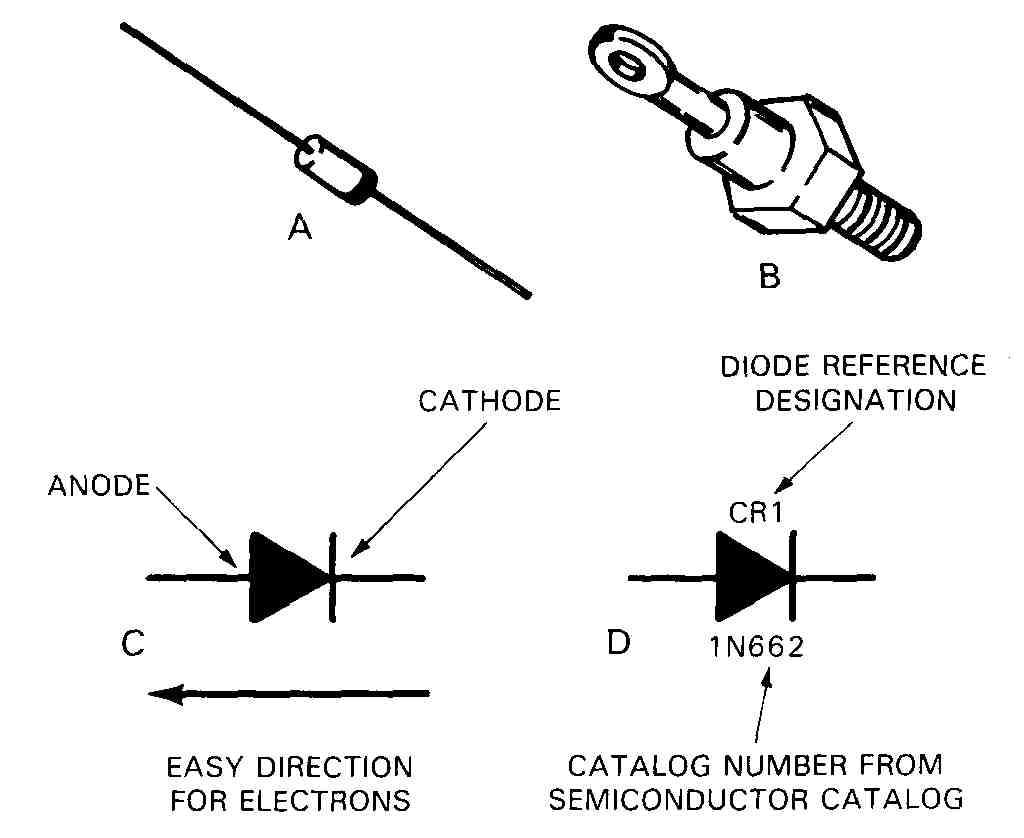 A

B

DIODE REFERENCE DESIGNATION

CATHODE

ANODE

CR1

C

D

1N662

EASY DIRECTION FOR ELECTRONS

CATALOG NUMBER FROM SEMICONDUCTOR CATALOG