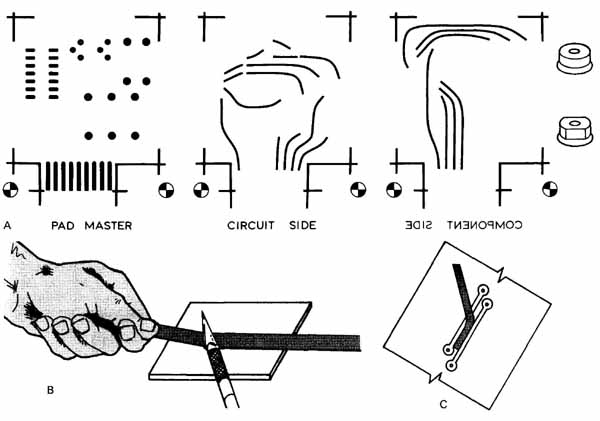 A PAD MASTER CIRCUIT SIDE COMPONENT SIDE

B

C