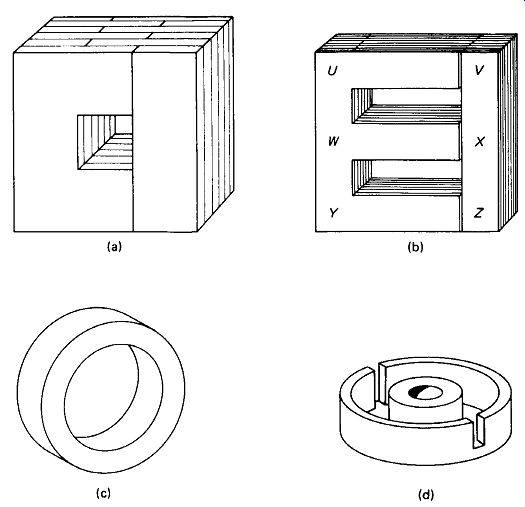 (a)

U
V
W
X
Y
Z
(b)

(c)

(d)