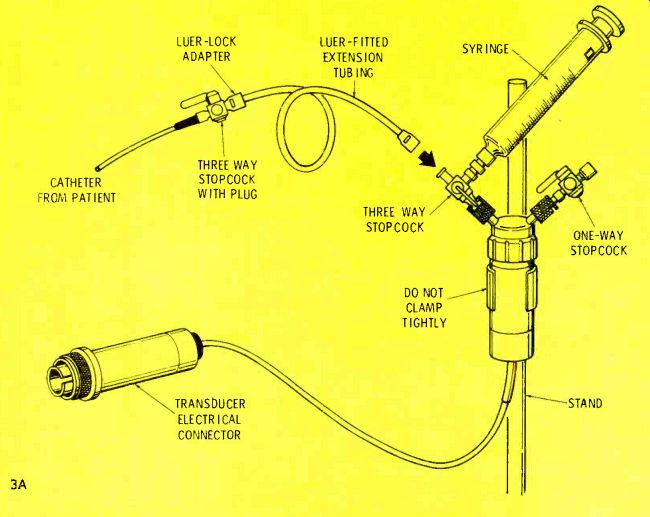 LUER-LOCK ADAPTER

LUER-FITTED EXTENSION TUBING

SYRINGE

CATHETER FROM PATIENT

THREE WAY STOPCOCK WITH PLUG

THREE WAY STOPCOCK

ONE-WAY STOPCOCK

DO NOT CLAMP TIGHTLY

TRANSDUCER ELECTRICAL CONNECTOR

STAND

3A