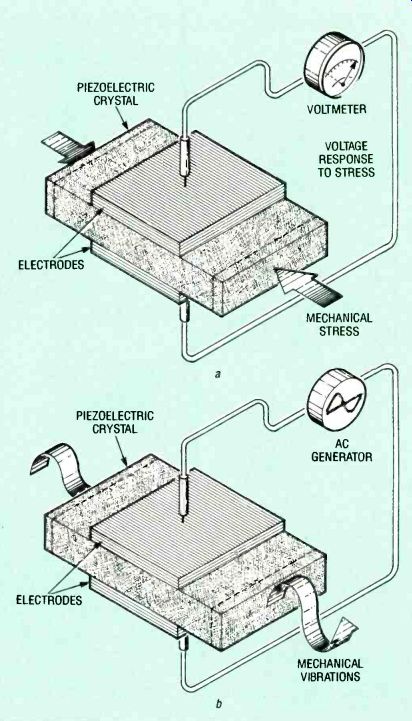 PIEZOELECTRIC CRYSTAL

VOLTMETER

VOLTAGE RESPONSE TO STRESS

ELECTRODES

MECHANICAL STRESS

a

PIEZOELECTRIC CRYSTAL

AC GENERATOR

ELECTRODES

MECHANICAL VIBRATIONS

b