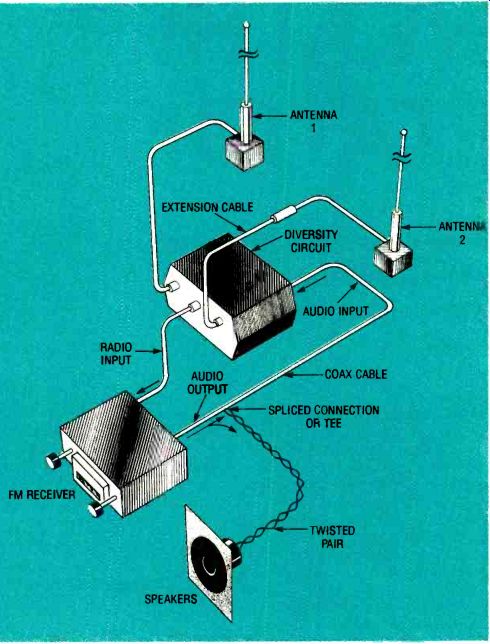 ANTENNA
1

EXTENSION CABLE

DIVERSITY
CIRCUIT

ANTENNA
2

AUDIO INPUT

RADIO
INPUT

AUDIO
OUTPUT

COAX CABLE

SPLICED CONNECTION
OR TEE

FM RECEIVER

TWISTED
PAIR

SPEAKERS