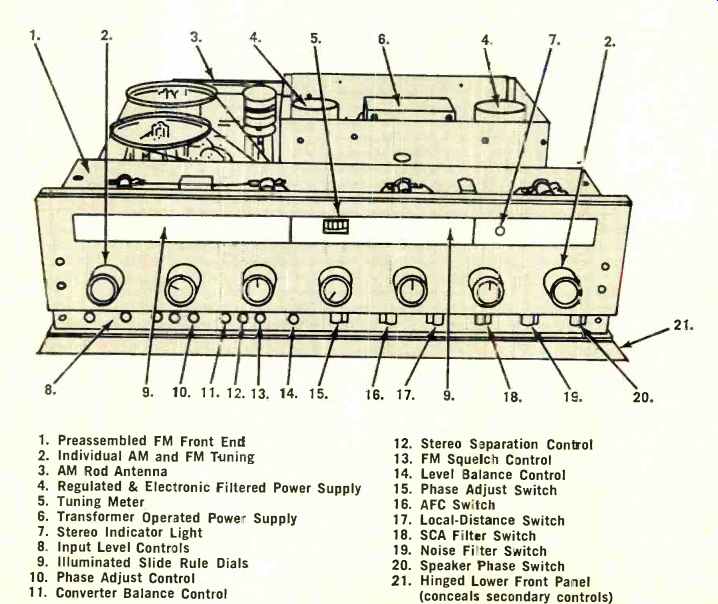 1. 2. 3. 4. 5. 6. 4. 7. 2.

21.

8. 9. 10. 11. 12. 13. 14. 15. 16. 17. 9. 18. 19. 20.

1. Preassembled FM Front End
2. Individual AM and FM Tuning
3. AM Rod Antenna
4. Regulated & Electronic Filtered Power Supply
5. Tuning Meter
6. Transformer Operated Power Supply
7. Stereo Indicator Light
8. Input Level Controls
9. Illuminated Slide Rule Dials
10. Phase Adjust Control
11. Converter Balance Control

12. Stereo Separation Control
13. FM Squelch Control
14. Level Balance Control
15. Phase Adjust Switch
16. AFC Switch
17. Local-Distance Switch
18. SCA Filter Switch
19. Noise Filter Switch
20. Speaker Phase Switch
21. Hinged Lower Front Panel (conceals secondary controls)