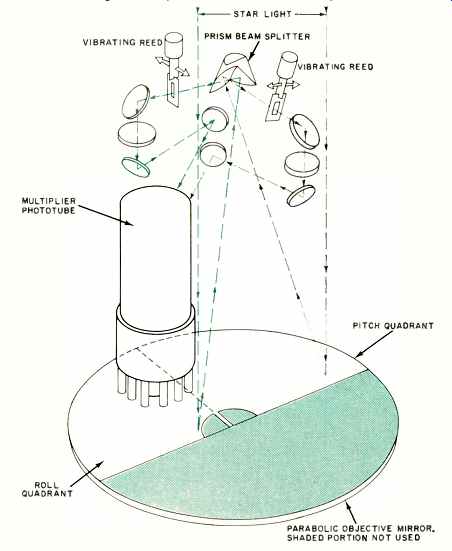 STAR LIGHT

VIBRATING REED

PRISM BEAM SPLITTER

VIBRATING REED

MULTIPLIER PHOTOTUBE

PITCH QUADRANT

ROLL QUADRANT

PARABOLIC OBJECTIVE MIRROR, SHADED PORTION NOT USED