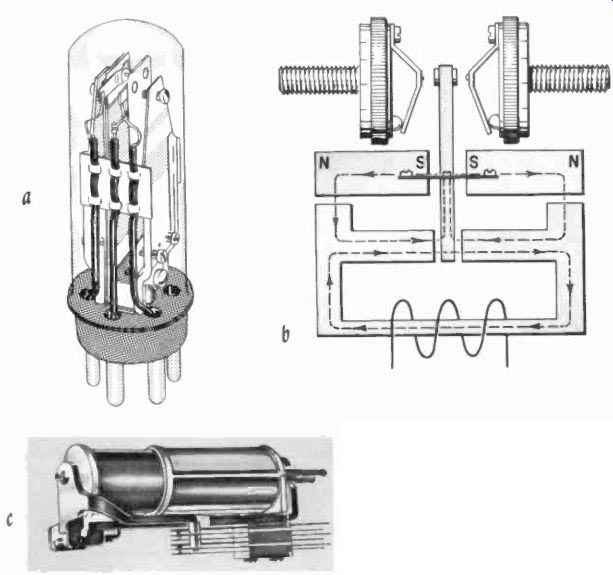 a

N
S
S
N

b

c