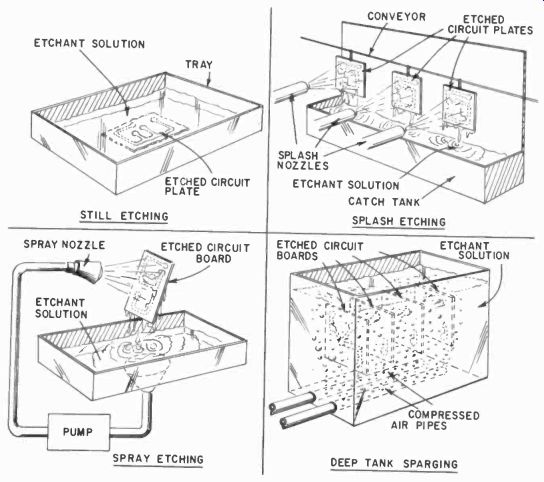 ETCHANT SOLUTION

TRAY

ETCHED CIRCUIT PLATE

STILL ETCHING

CONVEYOR

ETCHED CIRCUIT PLATES

SPLASH NOZZLES

ETCHANT SOLUTION

CATCH TANK

SPLASH ETCHING

SPRAY NOZZLE

ETCHED CIRCUIT BOARD

ETCHANT SOLUTION

PUMP

SPRAY ETCHING

ETCHED CIRCUIT BOARDS

ETCHANT SOLUTION

COMPRESSED AIR PIPES

DEEP TANK SPARGING