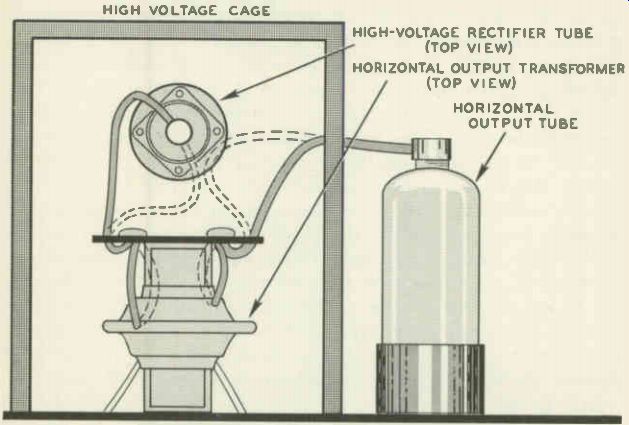 HIGH VOLTAGE CAGE

HIGH-VOLTAGE RECTIFIER TUBE (TOP VIEW)

HORIZONTAL OUTPUT TRANSFORMER (TOP VIEW)

HORIZONTAL OUTPUT TUBE