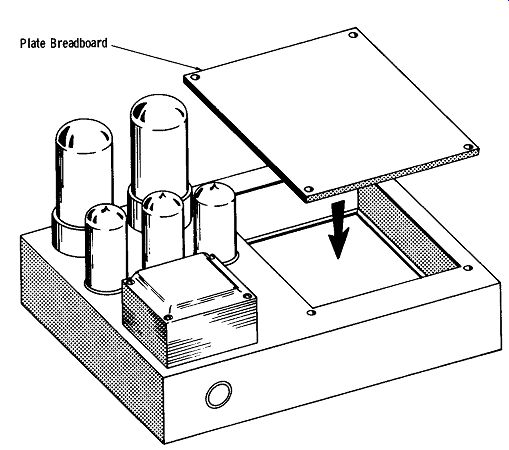 Plate Breadboard