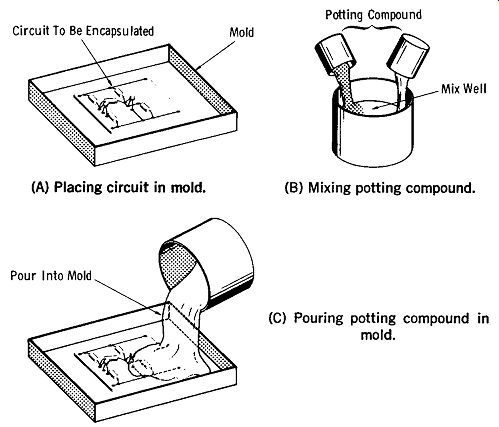 Circuit To Be Encapsulated

Mold

(A) Placing circuit in mold.

Potting Compound

Mix Well

(B) Mixing potting compound.

Pour Into Mold

(C) Pouring potting compound in mold.