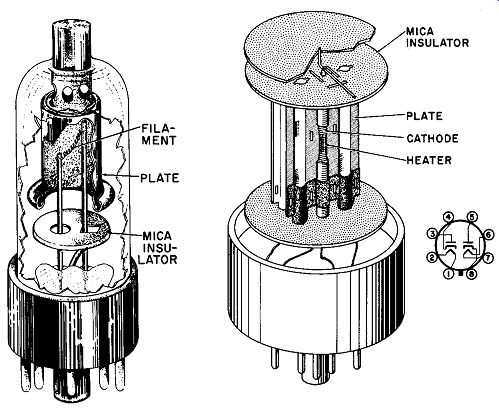 FILAMENT
PLATE
MICA INSULATOR

MICA INSULATOR
PLATE
CATHODE
HEATER

4
5
3
6
2
7
1
8