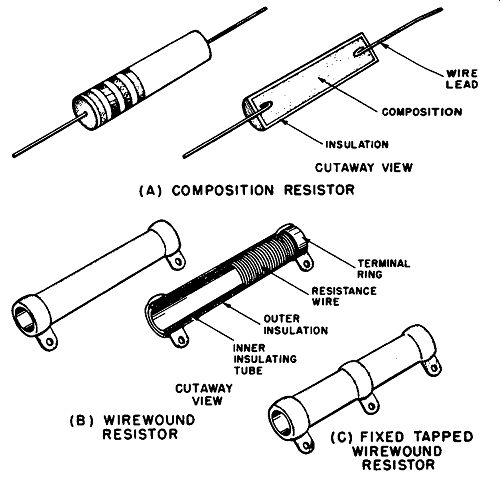 WIRE LEAD

COMPOSITION

INSULATION

CUTAWAY VIEW

(A) COMPOSITION RESISTOR

TERMINAL RING

RESISTANCE WIRE

OUTER INSULATION

INNER INSULATING TUBE

CUTAWAY VIEW

(B) WIREWOUND RESISTOR

(C) FIXED TAPPED WIREWOUND RESISTOR