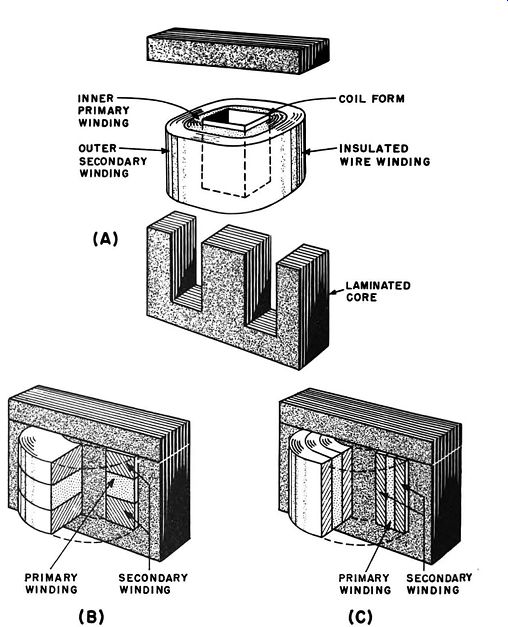 INNER PRIMARY WINDING

COIL FORM

OUTER SECONDARY WINDING

INSULATED WIRE WINDING

(A)

LAMINATED CORE

PRIMARY WINDING

SECONDARY WINDING

(B)

PRIMARY WINDING

SECONDARY WINDING

(C)