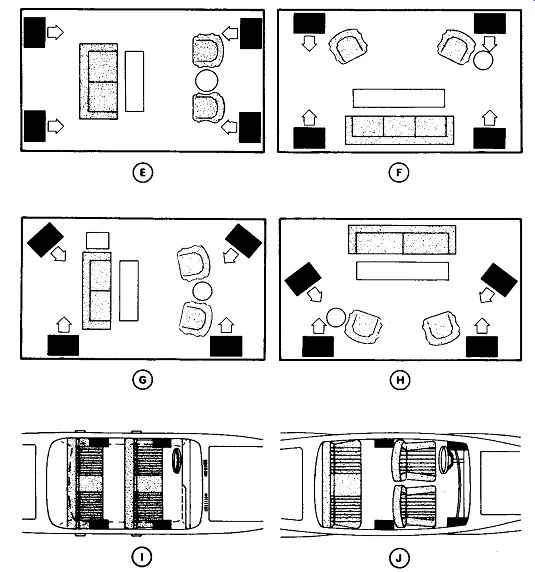 E

F

G

H

I

J