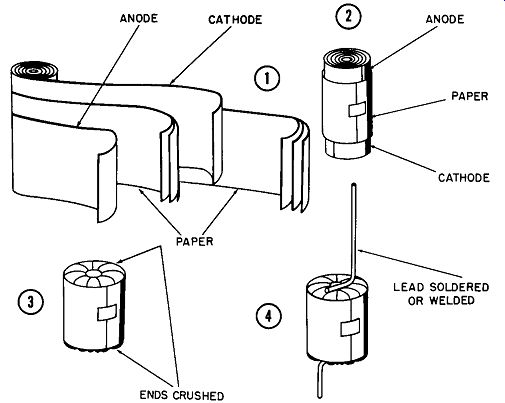 ANODE

CATHODE

1

PAPER

2

ANODE

PAPER

CATHODE

3

ENDS CRUSHED

4

LEAD SOLDERED OR WELDED