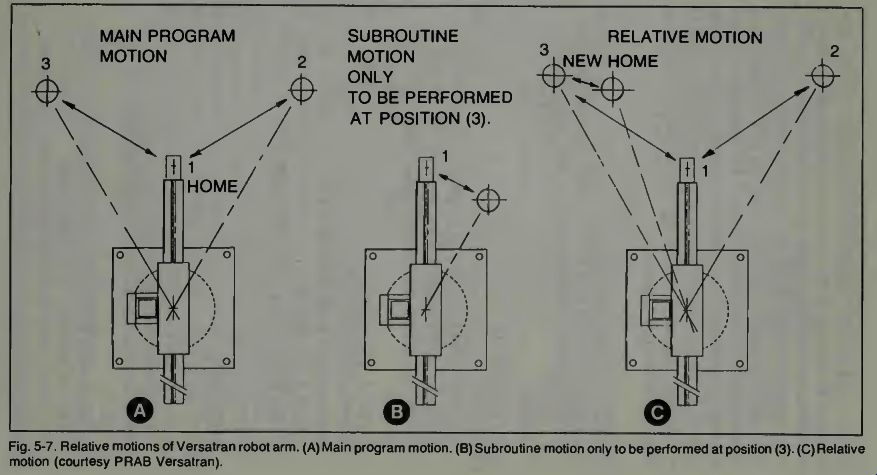 MAIN PROGRAM MOTION

3

2

1

HOME

A

SUBROUTINE MOTION ONLY TO BE PERFORMED AT POSITION (3).

1

B

RELATIVE MOTION

3

NEW HOME

2

1

C

Fig. 5-7. Relative motions of Versatran robot arm. (A) Main program motion. (B) Subroutine motion only to be performed at position (3). (C) Relative motion (courtesy PRAB Versatran).