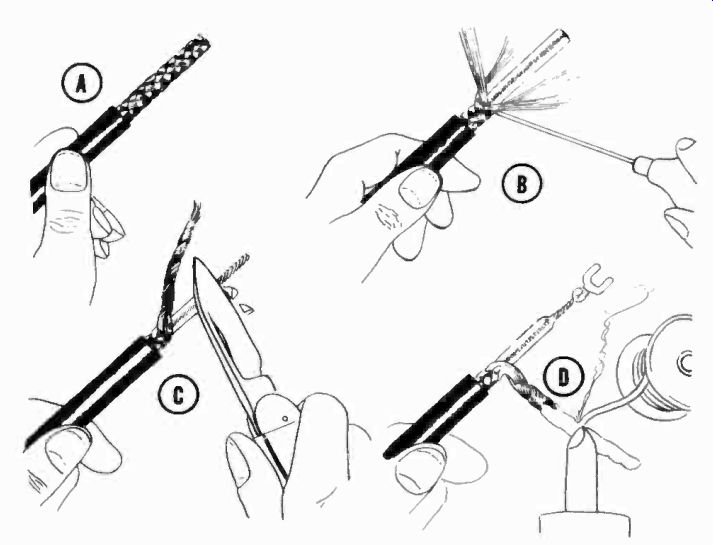 A

B

C

D