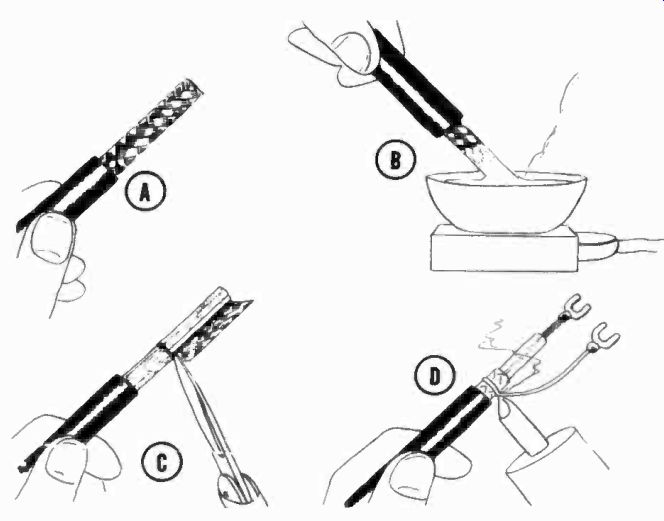 A

B

C

D