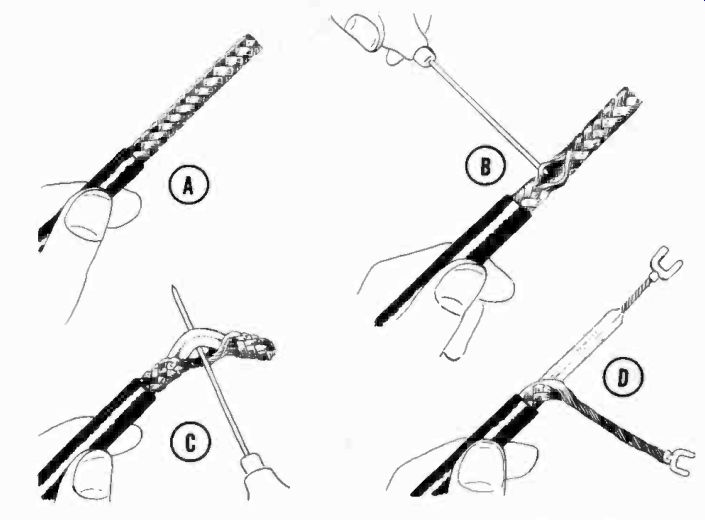 A

B

C

D