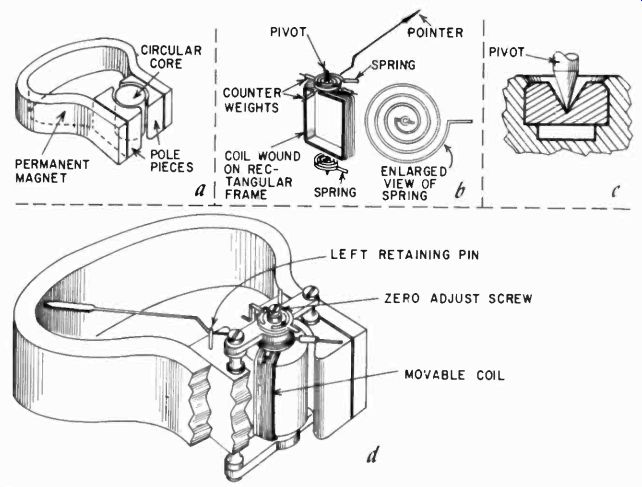 CIRCULAR CORE

PERMANENT MAGNET

POLE PIECES

a

PIVOT

POINTER

SPRING

COUNTER WEIGHTS

COIL WOUND ON RECTANGULAR FRAME

SPRING

ENLARGED VIEW OF SPRING

b

PIVOT

c

LEFT RETAINING PIN

ZERO ADJUST SCREW

MOVABLE COIL

d