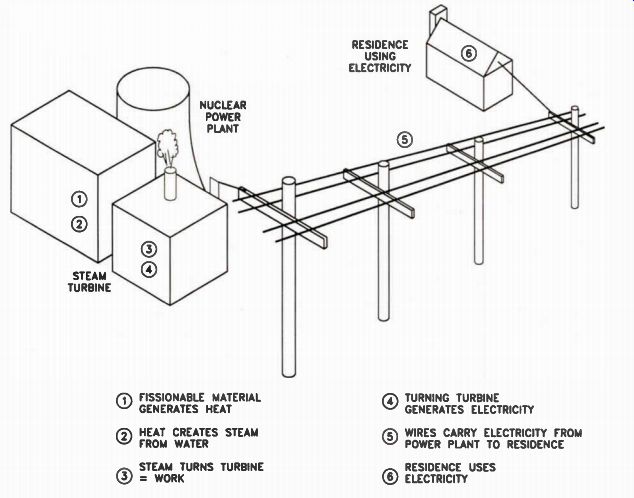 RESIDENCE USING ELECTRICITY

6

NUCLEAR POWER PLANT

5

1

2

3

4

STEAM TURBINE

1 FISSIONABLE MATERIAL GENERATES HEAT

2 HEAT CREATES STEAM FROM WATER

3 STEAM TURNS TURBINE = WORK

4 TURNING TURBINE GENERATES ELECTRICITY

5 WIRES CARRY ELECTRICITY FROM POWER PLANT TO RESIDENCE

6 RESIDENCE USES ELECTRICITY