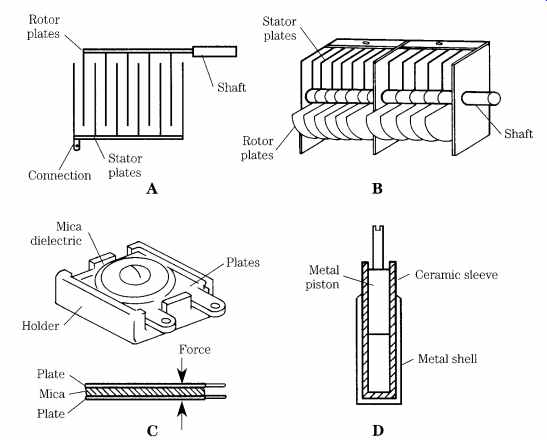 Rotor plates

Shaft

Connection

Stator plates

A

Stator plates

Rotor plates

Shaft

B

Mica dielectric

Plates

Holder

Force

Plate

Mica

Plate

C

Metal piston

Ceramic sleeve

Metal shell

D